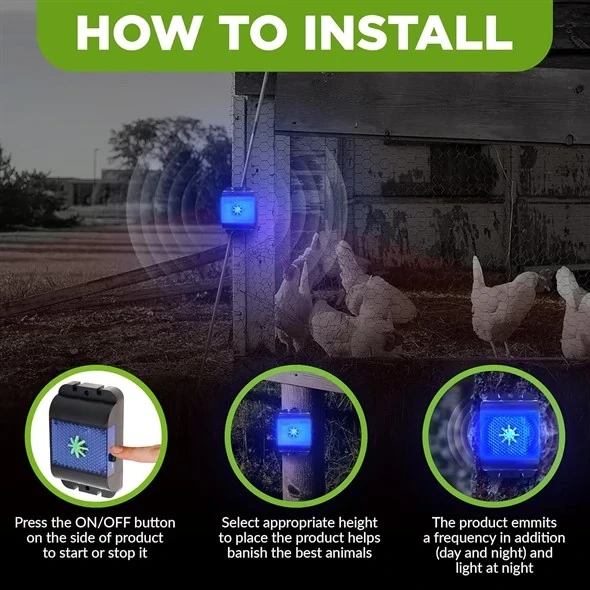 HOW TO INSTALL

Press the ON/OFF button on the side of product to start or stop it

Select appropriate height to place the product helps banish the best animals

The product emmits a frequency in addition (day and night) and light at night